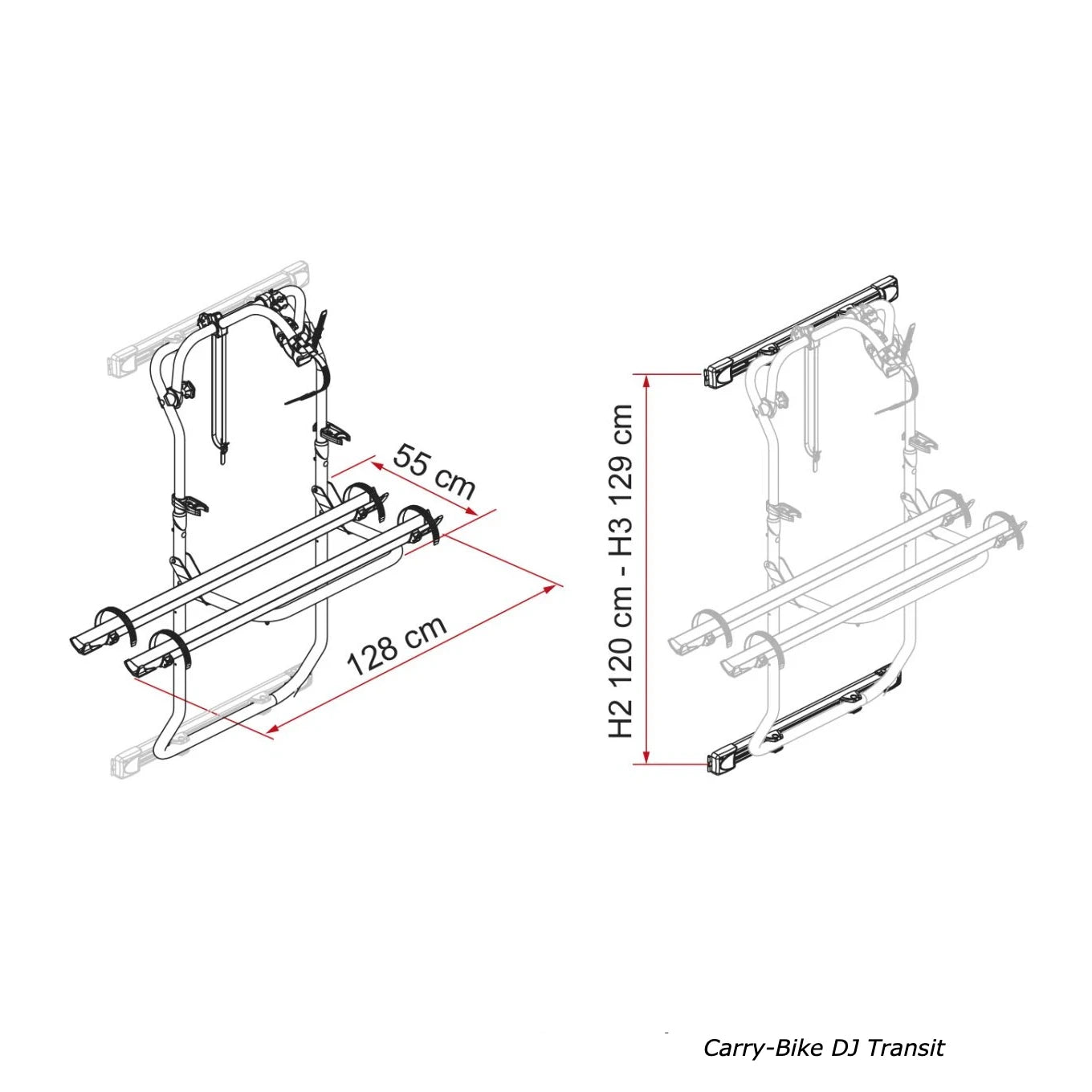 55 cm

128 cm

H2 120 cm - H3 129 cm

Carry-Bike DJ Transit