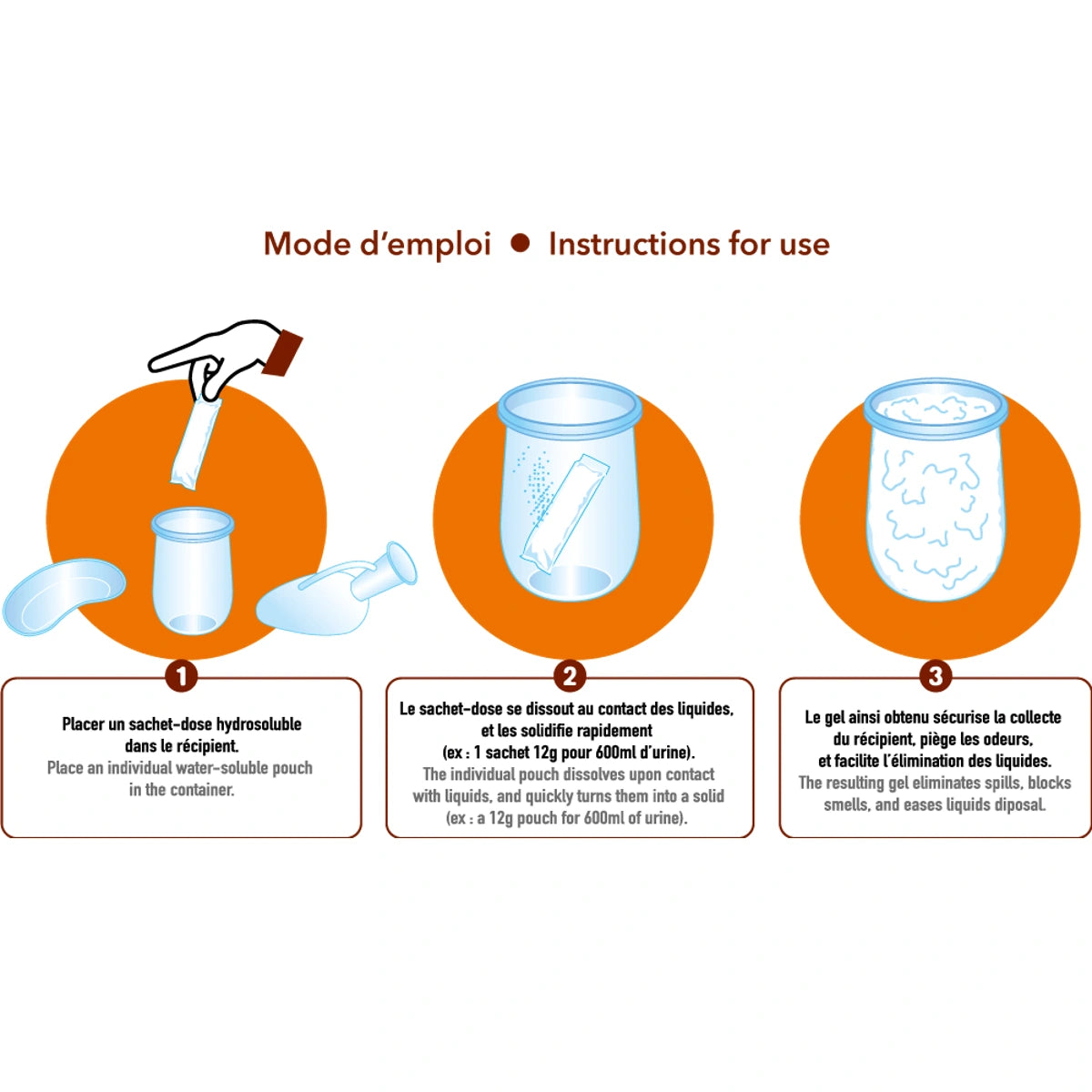 Mode d'emploi ● Instructions for use

1

Placer un sachet-dose hydrosoluble dans le récipient.
Place an individual water-soluble pouch in the container.

2

Le sachet-dose se dissout au contact des liquides, et les solidifie rapidement (ex : 1 sachet 12g pour 600ml d'urine).
The individual pouch dissolves upon contact with liquids, and quickly turns them into a solid (ex : a 12g pouch for 600ml of urine).

3

Le gel ainsi obtenu sécurise la collecte du récipient, piège les odeurs, et facilite l'élimination des liquides.
The resulting gel eliminates spills, blocks smells, and eases liquids diposal.